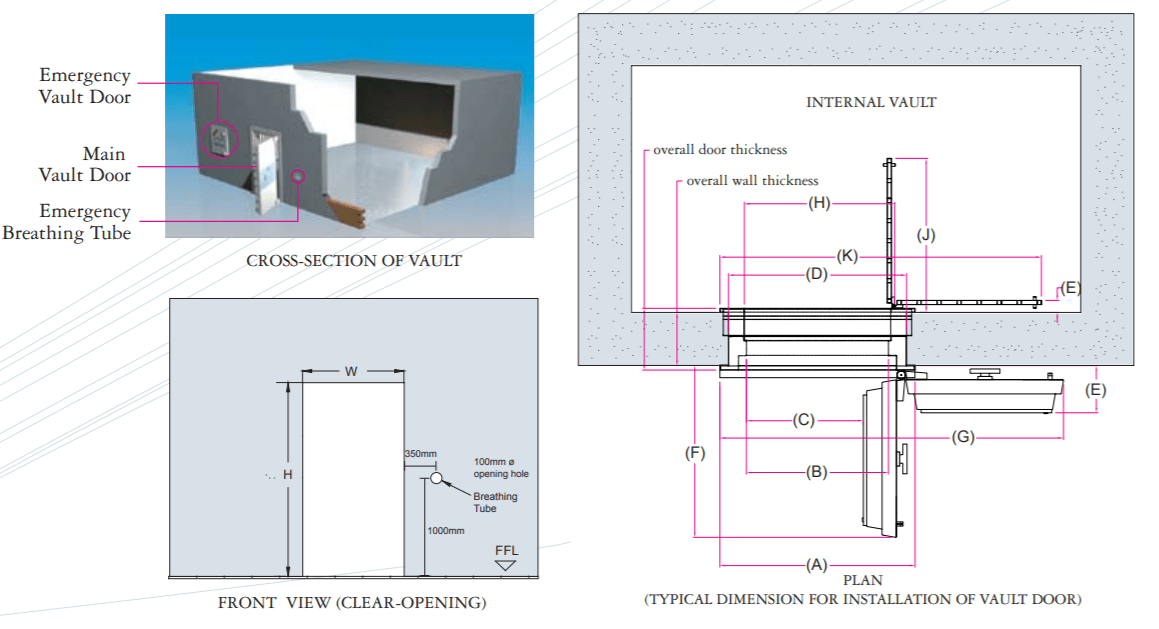 Emergency Vault Door

Main Vault Door

Emergency Breathing Tube

CROSS-SECTION OF VAULT

W

H

350mm

100mm ø opening hole

Breathing Tube

1000mm

FFL

FRONT VIEW (CLEAR-OPENING)

INTERNAL VAULT

overall door thickness

overall wall thickness

(H)

(J)

(K)

(D)

(E)

(E)

(C)

(G)

(F)

(B)

(A)

PLAN
(TYPICAL DIMENSION FOR INSTALLATION OF VAULT DOOR)